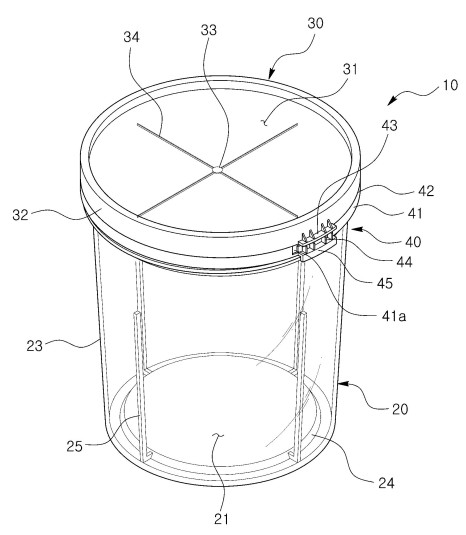 34
33
30
31
10
43
42
41
40
44
45
41a
32
23
20
25
24
21